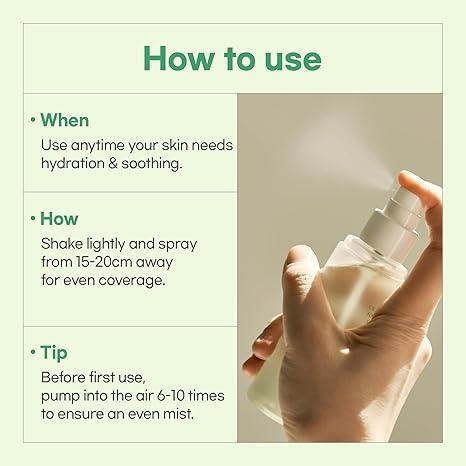 How to use

• When
Use anytime your skin needs hydration & soothing.

• How
Shake lightly and spray from 15-20cm away for even coverage.

• Tip
Before first use, pump into the air 6-10 times to ensure an even mist.