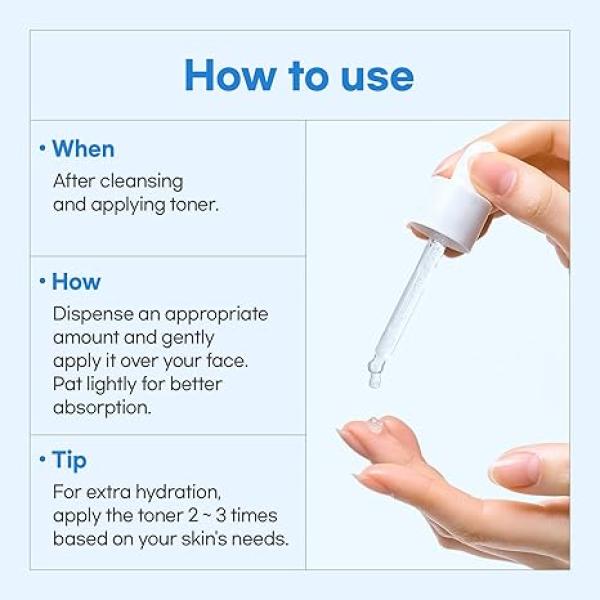 How to use

• When
After cleansing and applying toner.

• How
Dispense an appropriate amount and gently apply it over your face. Pat lightly for better absorption.

• Tip
For extra hydration, apply the toner 2 ~ 3 times based on your skin's needs.